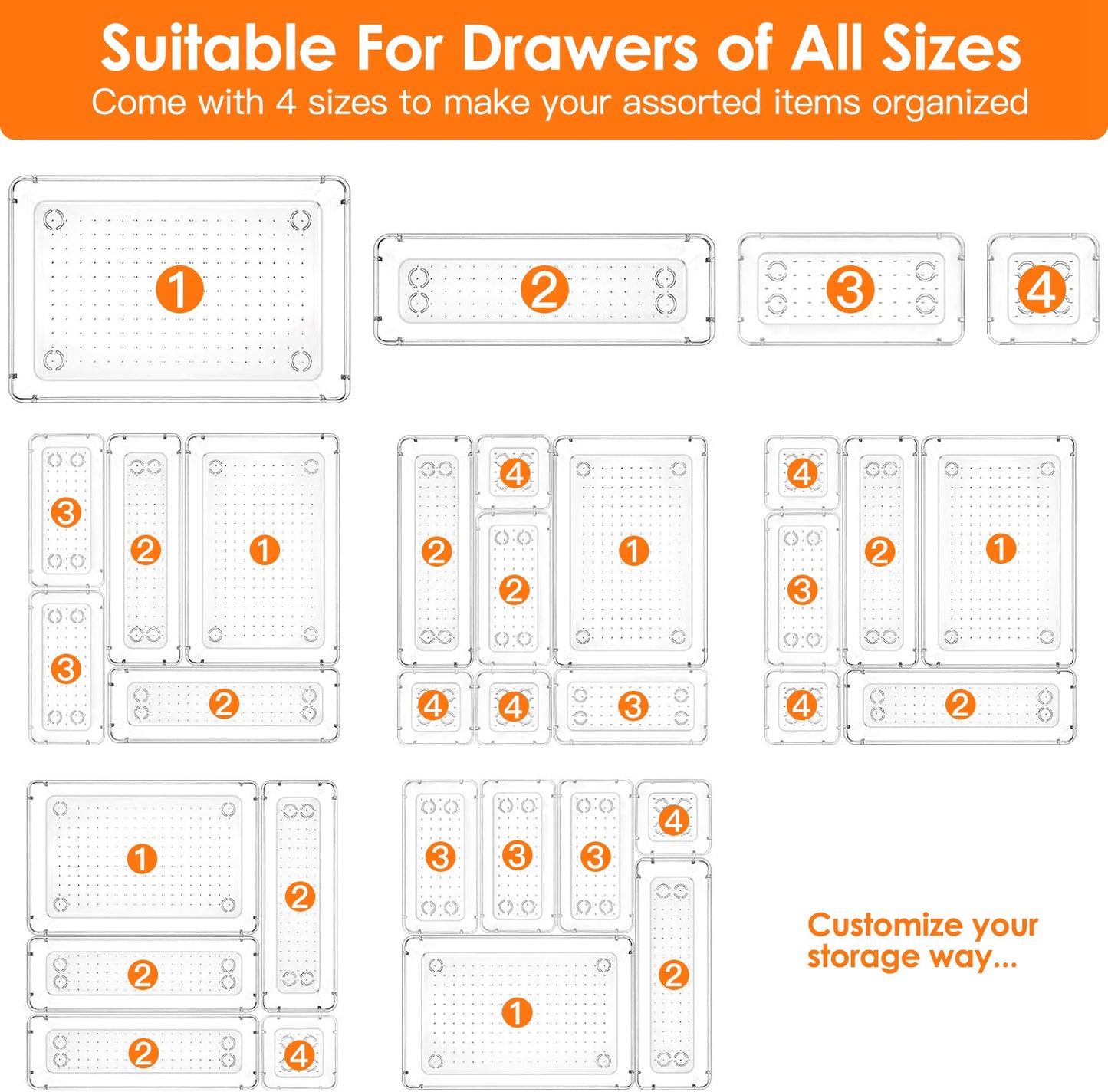 Suitable For Drawers of All Sizes
Come with 4 sizes to make your assorted items organized

1
2
3
4

3
2
1
3
2

2
4
1
2
4
4
3

4
2
1
3
4
2

1
2
2
2
4

3
3
3
4
2
1

Customize your storage way...